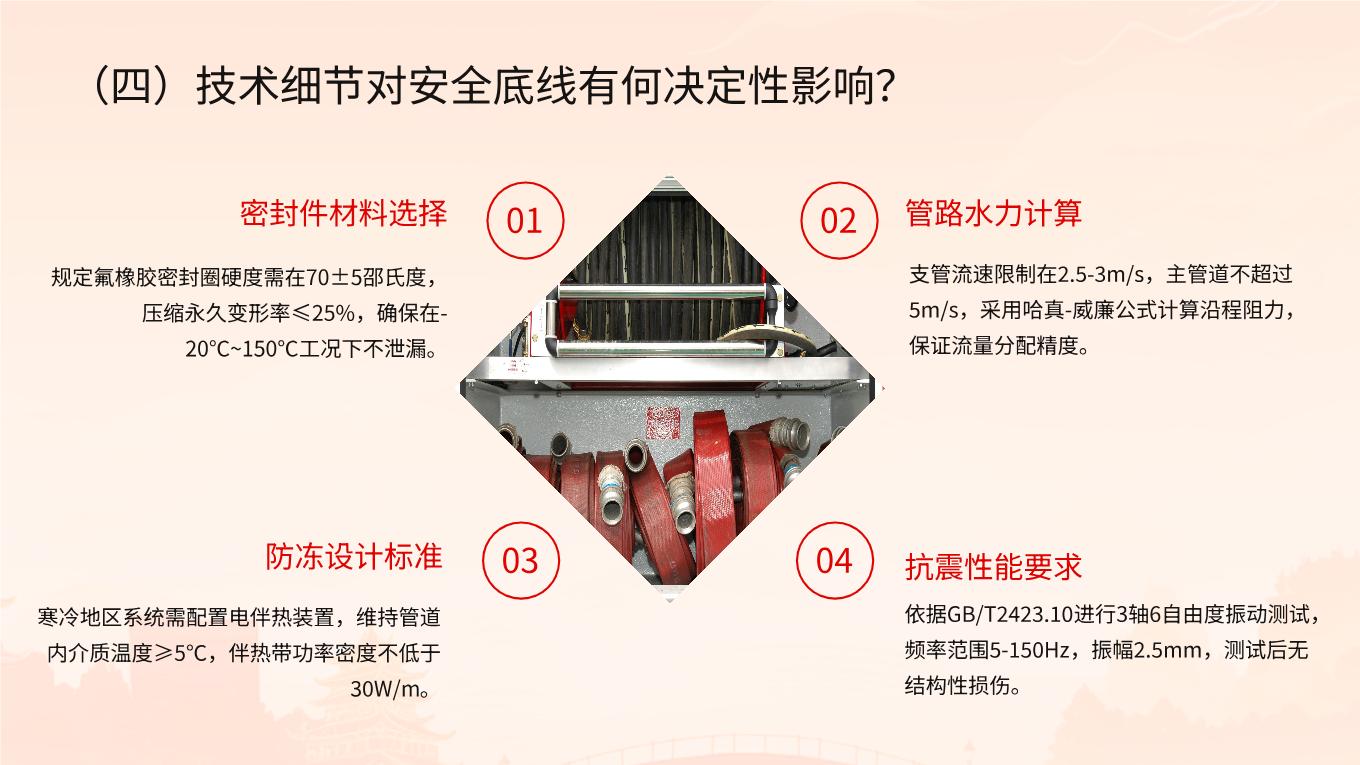 （四）技术细节对安全底线有何决定性影响？

密封件材料选择

01

规定氟橡胶密封圈硬度需在70±5邵氏度，压缩永久变形率≤25%，确保在-20°C~150°C工况下不泄漏。

02

管路水力计算

支管流速限制在2.5-3m/s，主管道不超过5m/s，采用哈真-威廉公式计算沿程阻力，保证流量分配精度。

防冻设计标准

03

寒冷地区系统需配置电伴热装置，维持管道内介质温度≥5°C，伴热带功率密度不低于30W/m。

04

抗震性能要求

依据GB/T2423.10进行3轴6自由度振动测试，频率范围5-150Hz，振幅2.5mm，测试后无结构性损伤。